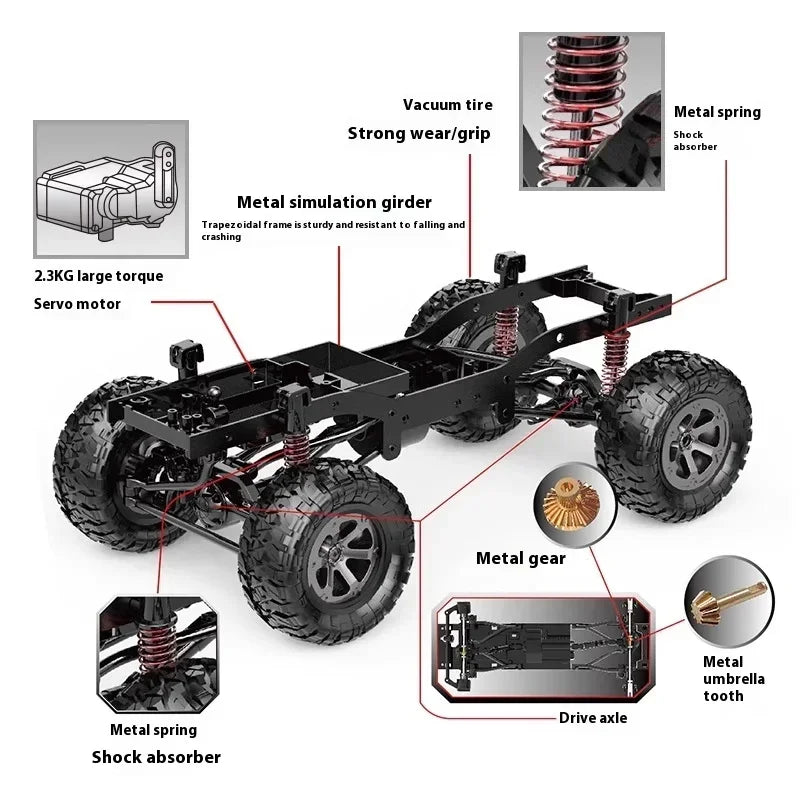 Vacuum tire

Strong wear/grip

Metal spring

Shock absorber

Metal simulation girder

Trapezoidal frame is sturdy and resistant to falling and crashing

2.3KG large torque

Servo motor

Metal gear

Metal umbrella tooth

Drive axle

Metal spring

Shock absorber