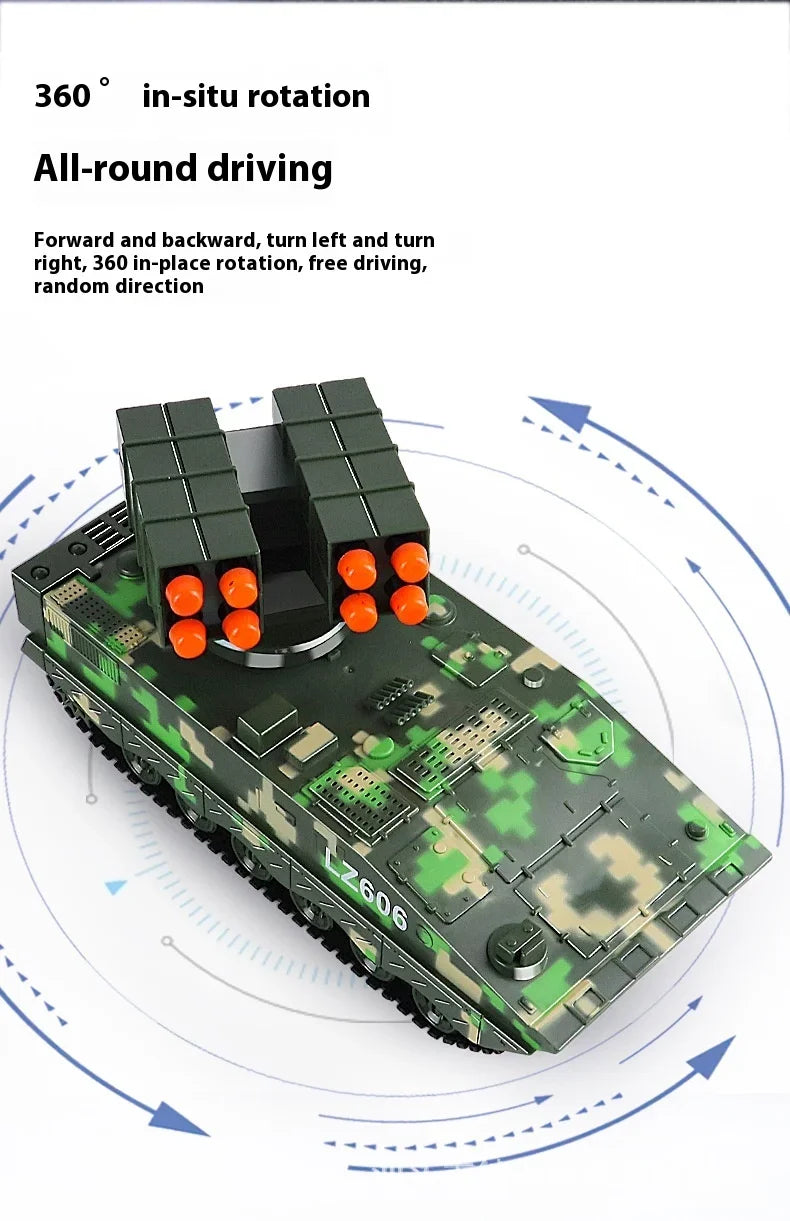 360° in-situ rotation

All-round driving

Forward and backward, turn left and turn right, 360 in-place rotation, free driving, random direction

LZ606